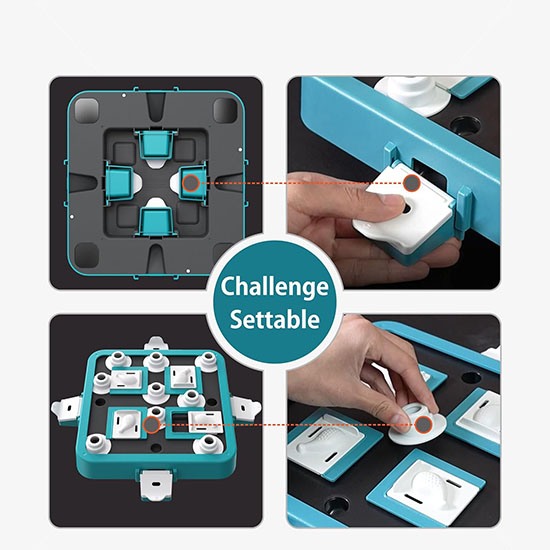 Challenge Settable