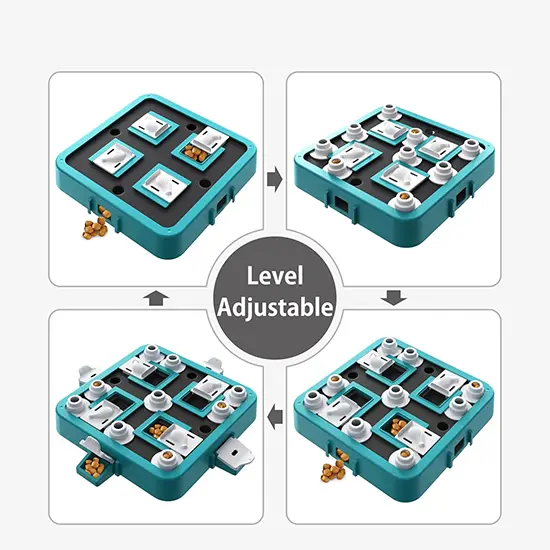 Level
Adjustable